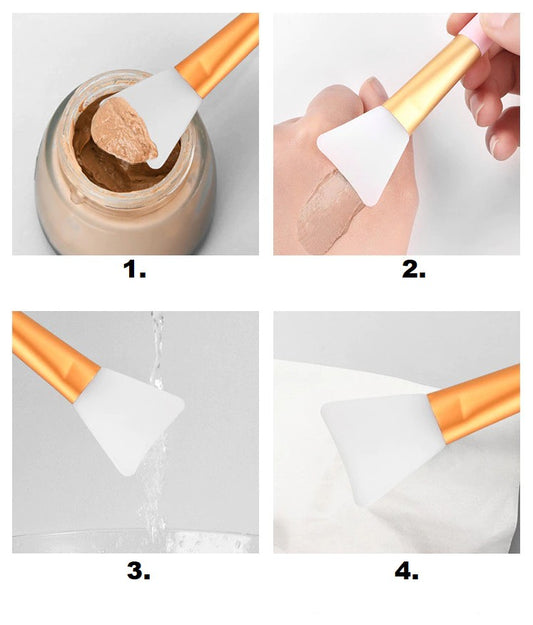 1.

2.

3.

4.