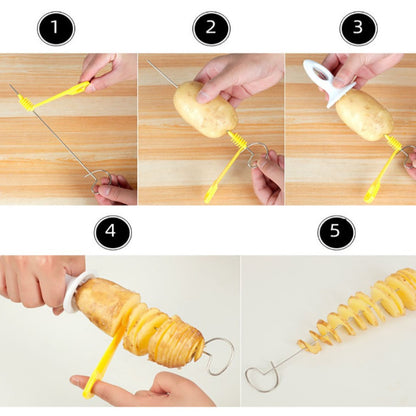 1

2

3

4

5