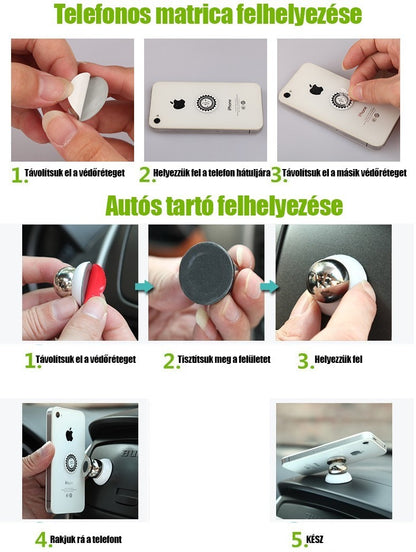 Telefonos matrica felhelyezése

1. Távolítsuk el a védőréteget

2. Helyezzük fel a telefon hátuljára

3. Távolítsuk el a másik védőréteget

Autós tartó felhelyezése

1. Távolítsuk el a védőréteget

2. Tisztítsuk meg a felületet

3. Helyezzük fel

4. Rakjuk rá a telefont

5. KÉSZ