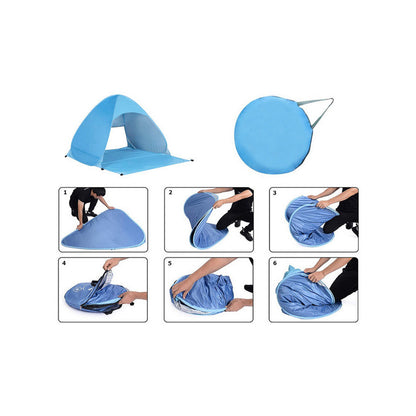 1

2

3

4

5

6