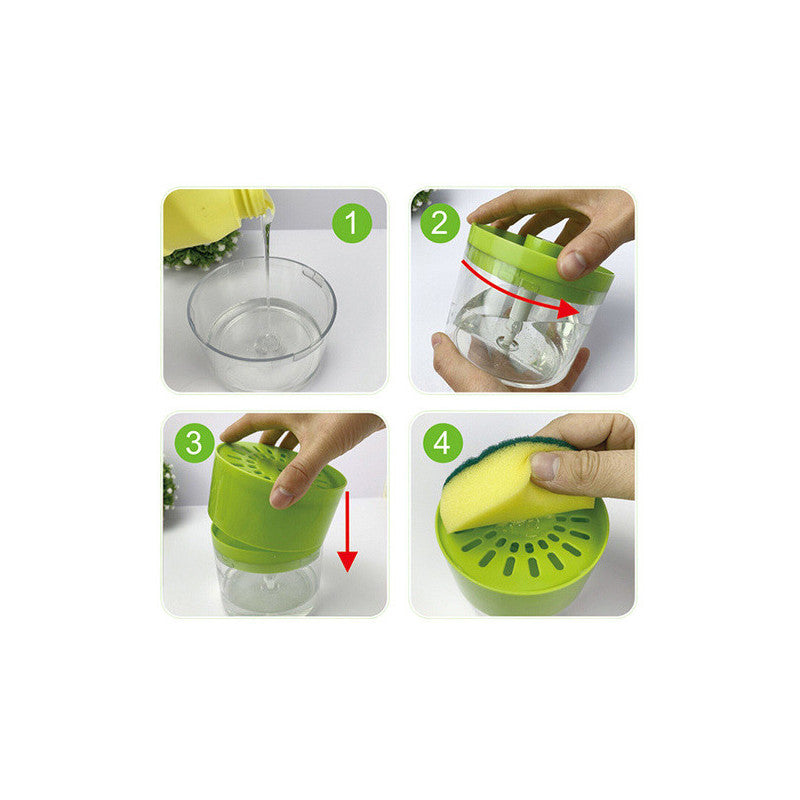 1

2

3

4