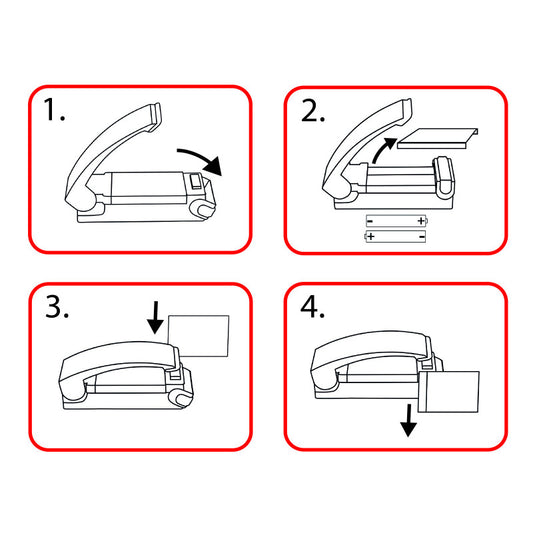 1.

2.

- +
+ -

3.

4.