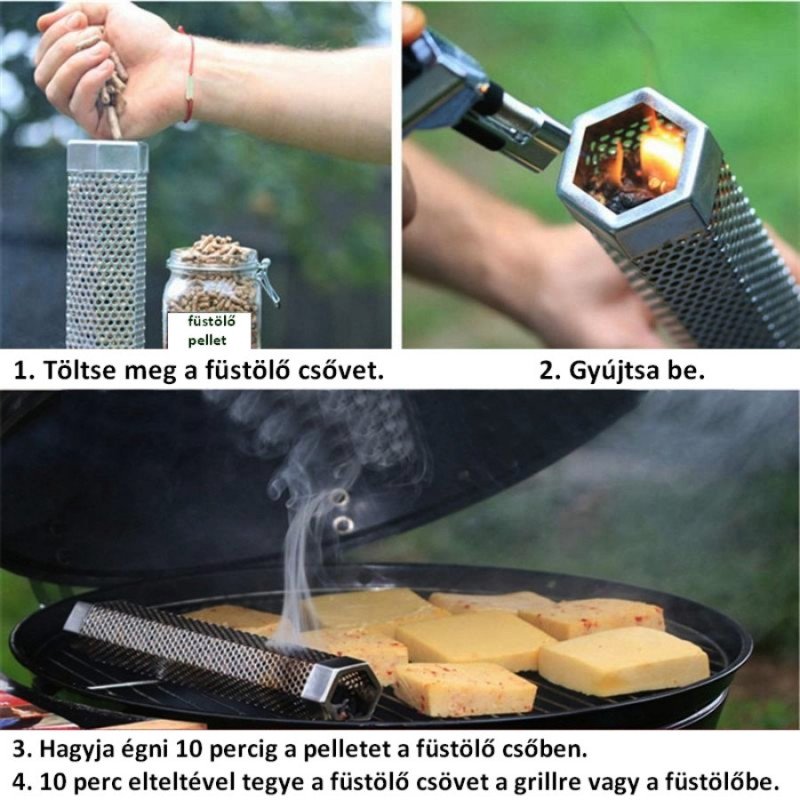 füstölő pellet

1. Töltse meg a füstölő csővet.

2. Gyújtsa be.

3. Hagyja égni 10 percig a pelletet a füstölő csőben.
4. 10 perc elteltével tegye a füstölő csövet a grillre vagy a füstölőbe.