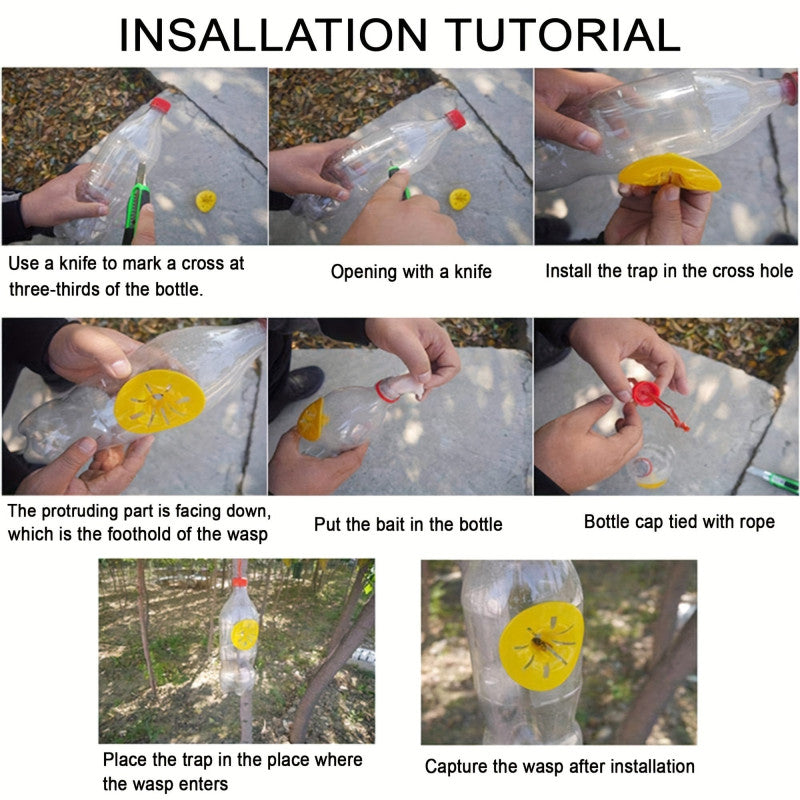 INSALLATION TUTORIAL

Use a knife to mark a cross at three-thirds of the bottle.

Opening with a knife

Install the trap in the cross hole

The protruding part is facing down, which is the foothold of the wasp

Put the bait in the bottle

Bottle cap tied with rope

Place the trap in the place where the wasp enters

Capture the wasp after installation