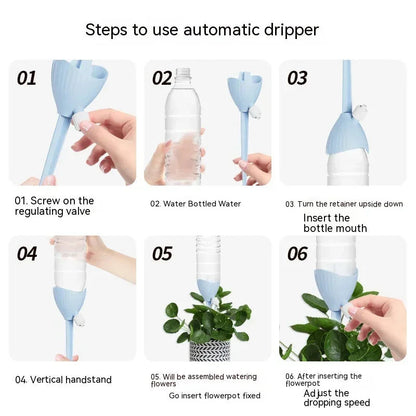 Steps to use automatic dripper

01

02

03

01. Screw on the regulating valve

02. Water Bottled Water

03. Turn the retainer upside down
Insert the bottle mouth

04

05

06

04. Vertical handstand

05. Will be assembled watering flowers
Go insert flowerpot fixed

06. After inserting the flowerpot
Adjust the dropping speed