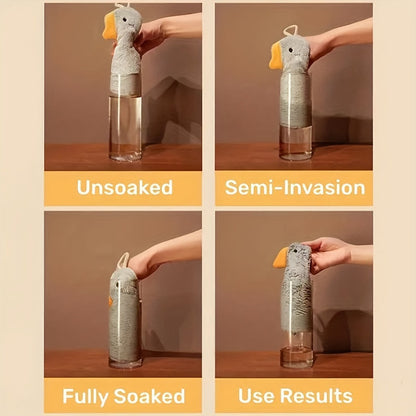 Unsoaked

Semi-Invasion

Fully Soaked

Use Results