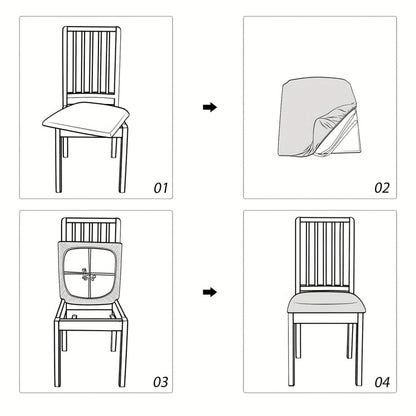 01

02

03

04