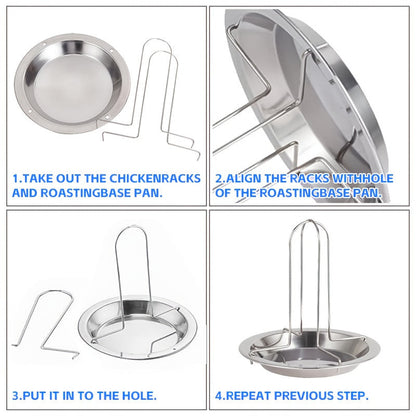 1.TAKE OUT THE CHICKENRACKS AND ROASTINGBASE PAN.

2.ALIGN THE RACKS WITHHOLE OF THE ROASTINGBASE PAN.

3.PUT IT IN TO THE HOLE.

4.REPEAT PREVIOUS STEP.