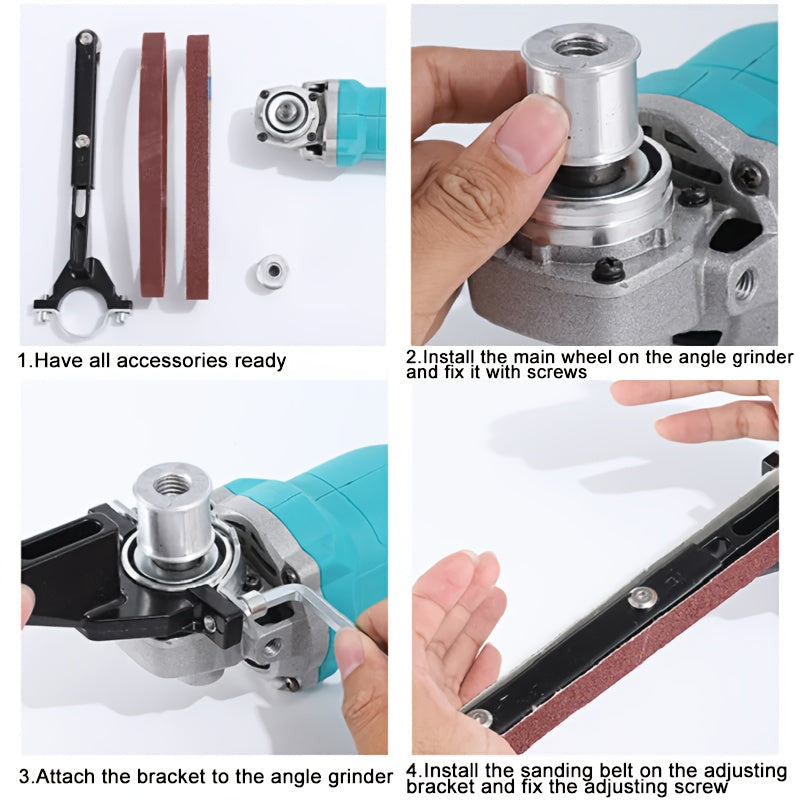 1.Have all accessories ready

2.Install the main wheel on the angle grinder and fix it with screws

3.Attach the bracket to the angle grinder

4.Install the sanding belt on the adjusting bracket and fix the adjusting screw