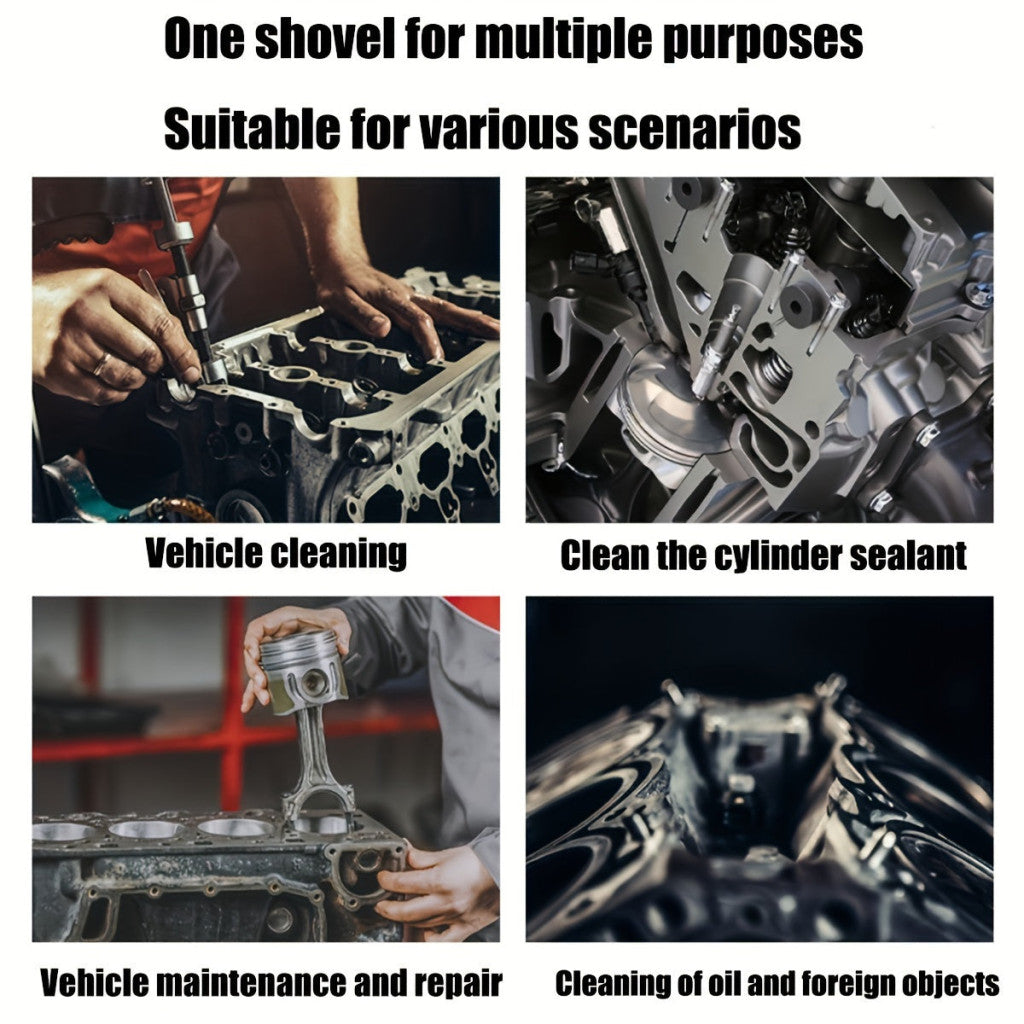 One shovel for multiple purposes

Suitable for various scenarios

Vehicle cleaning

Clean the cylinder sealant

Vehicle maintenance and repair

Cleaning of oil and foreign objects