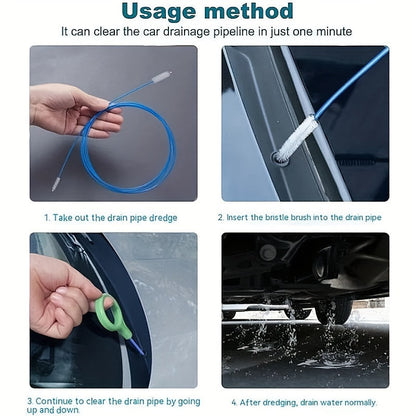 Usage method

It can clear the car drainage pipeline in just one minute

1. Take out the drain pipe dredge

2. Insert the bristle brush into the drain pipe

3. Continue to clear the drain pipe by going up and down.

4. After dredging, drain water normally.