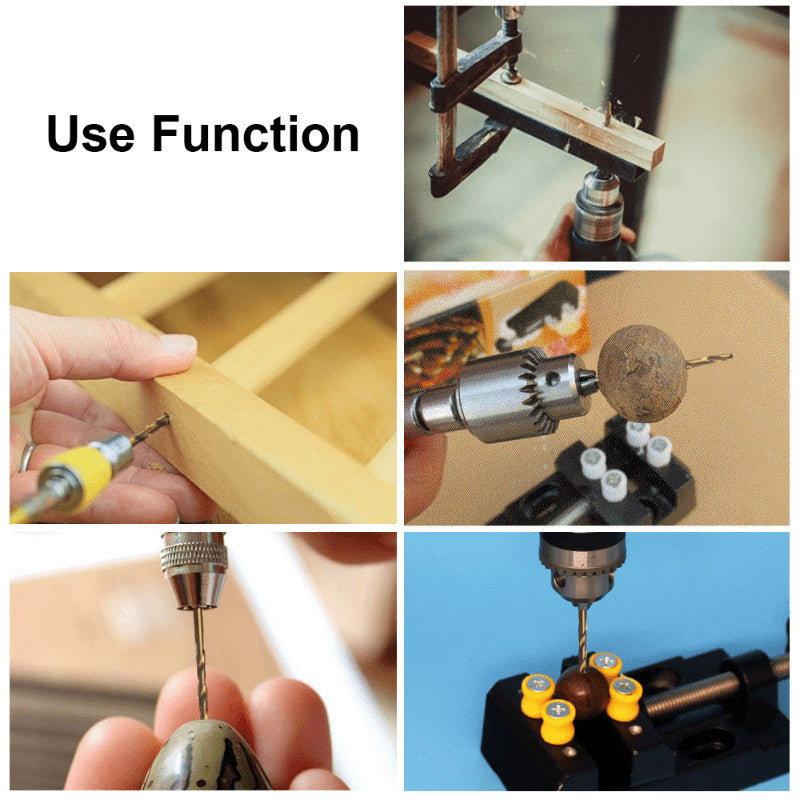 Use Function