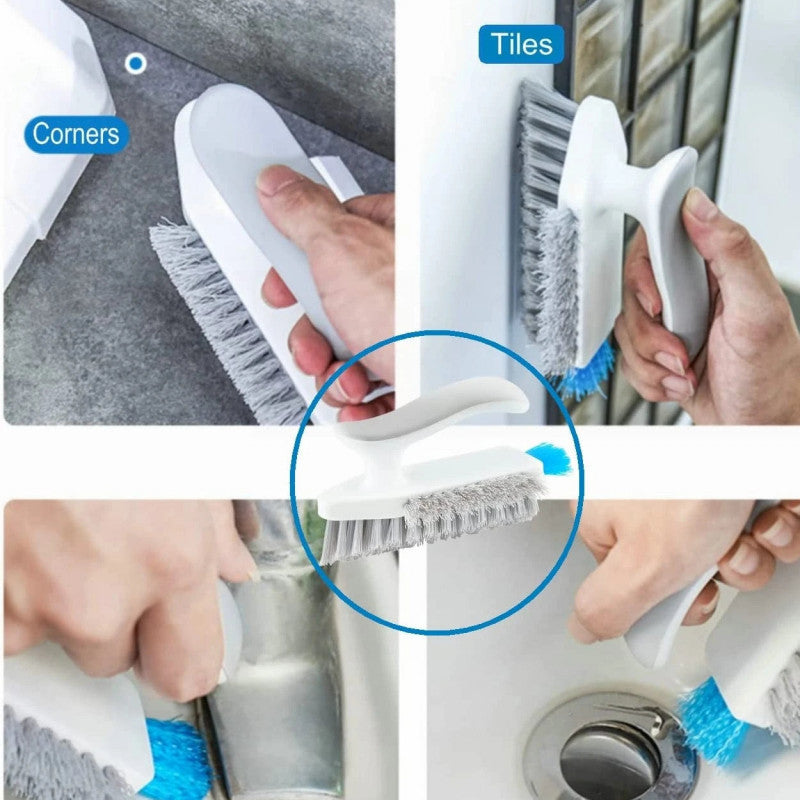 Corners

Tiles