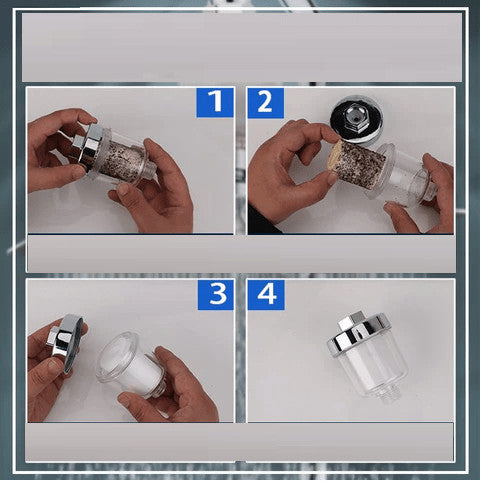 1

2

3

4