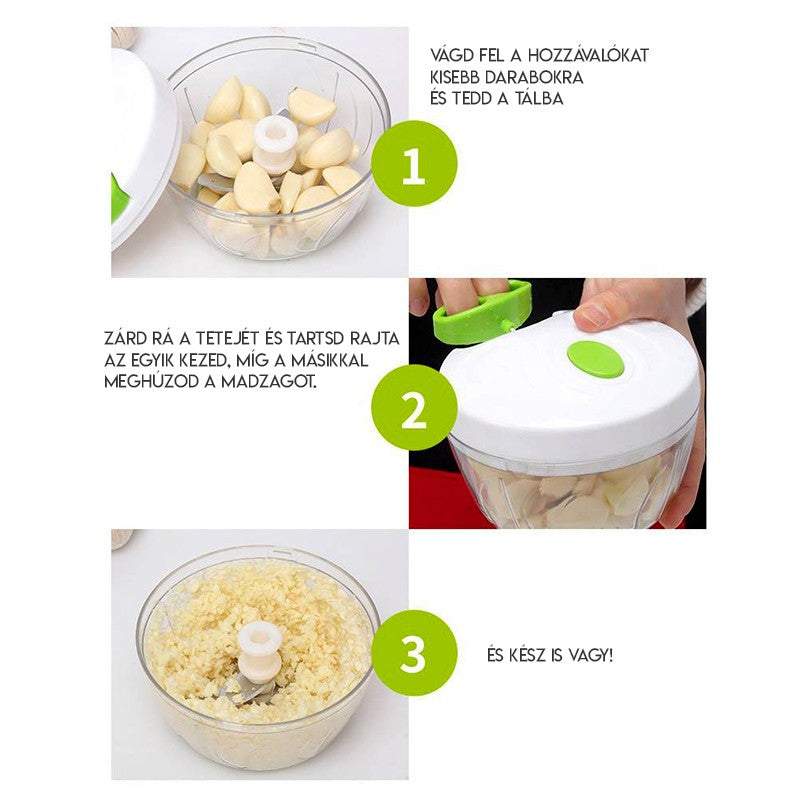 VÁGD FEL A HOZZÁVALÓKAT KISEBB DARABOKRA ÉS TEDD A TÁLBA

1

ZÁRD RÁ A TETEJÉT ÉS TARTSD RAJTA AZ EGYIK KEZED, MÍG A MÁSIKKAL MEGHÚZOD A MADZAGOT.

2

3

ÉS KÉSZ IS VAGY!