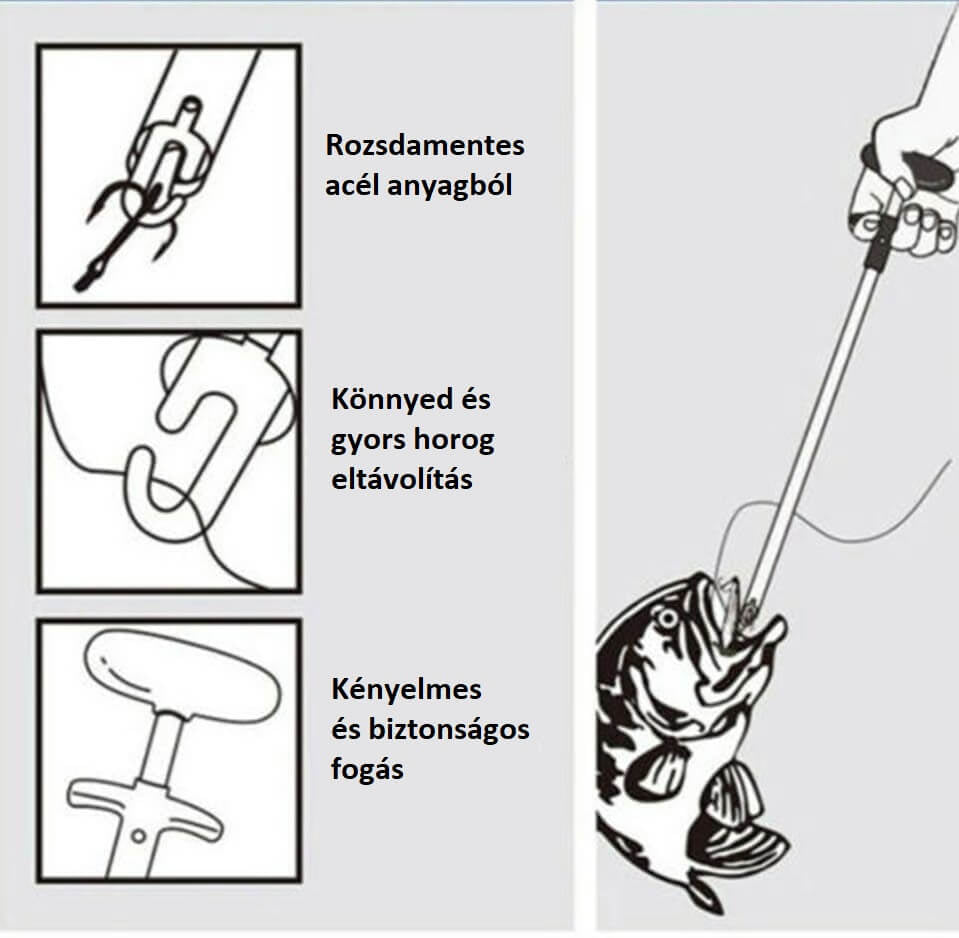 Rozsdamentes acél anyagból

Könnyed és gyors horog eltávolítás

Kényelmes és biztonságos fogás