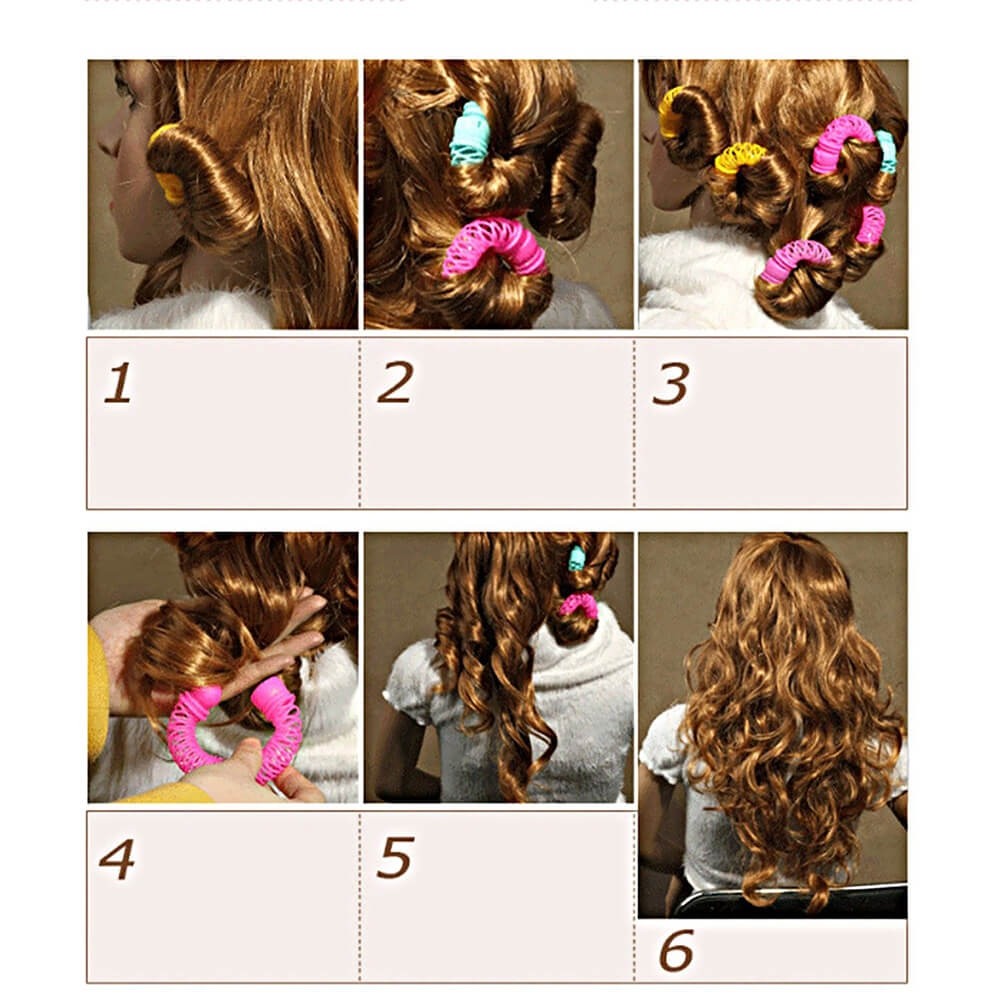 1

2

3

4

5

6