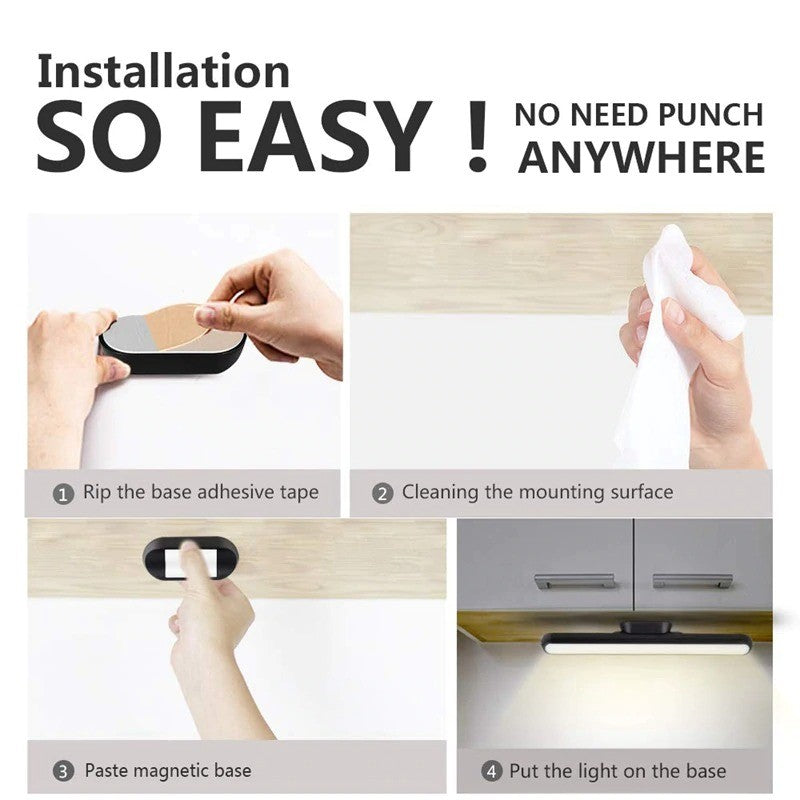 Installation
SO EASY ! NO NEED PUNCH ANYWHERE

1 Rip the base adhesive tape

2 Cleaning the mounting surface

3 Paste magnetic base

4 Put the light on the base