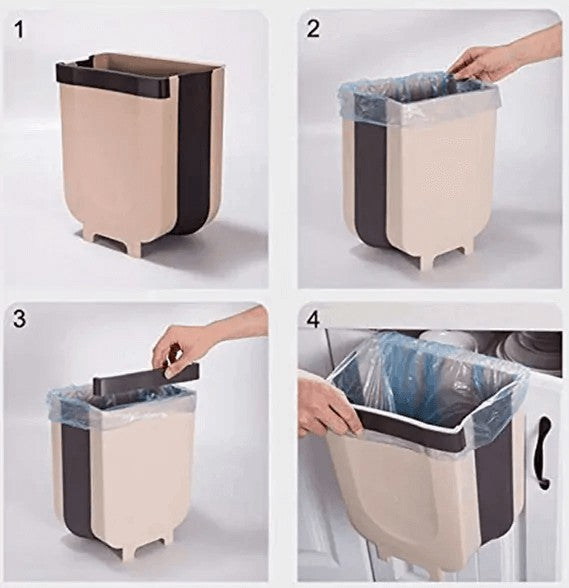 1

2

3

4