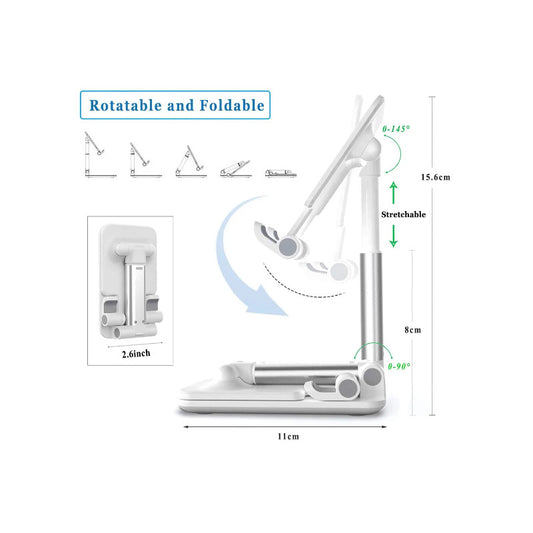 Rotatable and Foldable

0-145°

15.6cm

Stretchable

2.6inch

8cm

0-90°

11cm