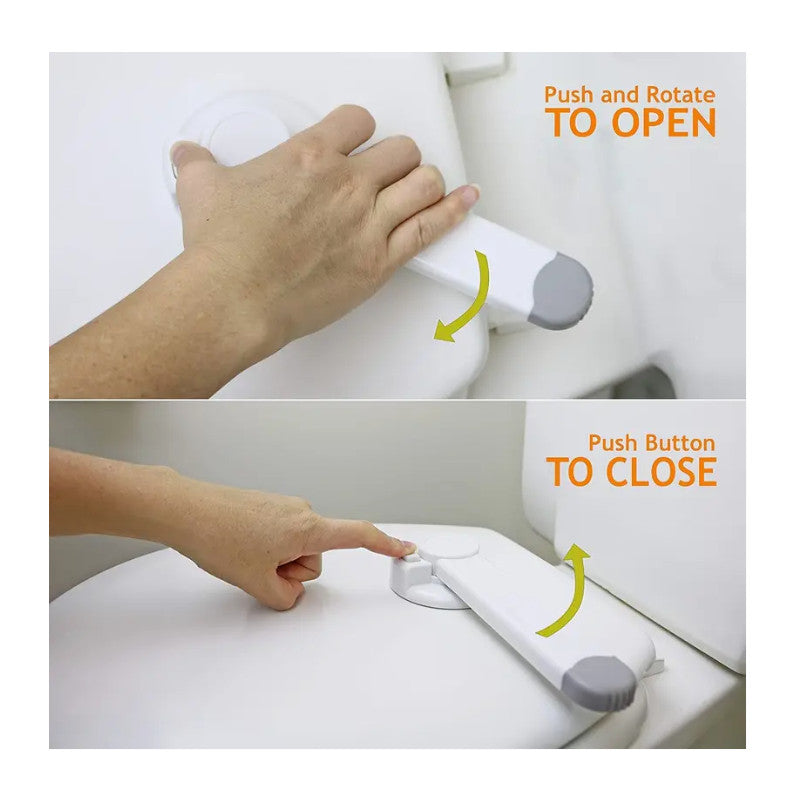 Push and Rotate
TO OPEN

Push Button
TO CLOSE