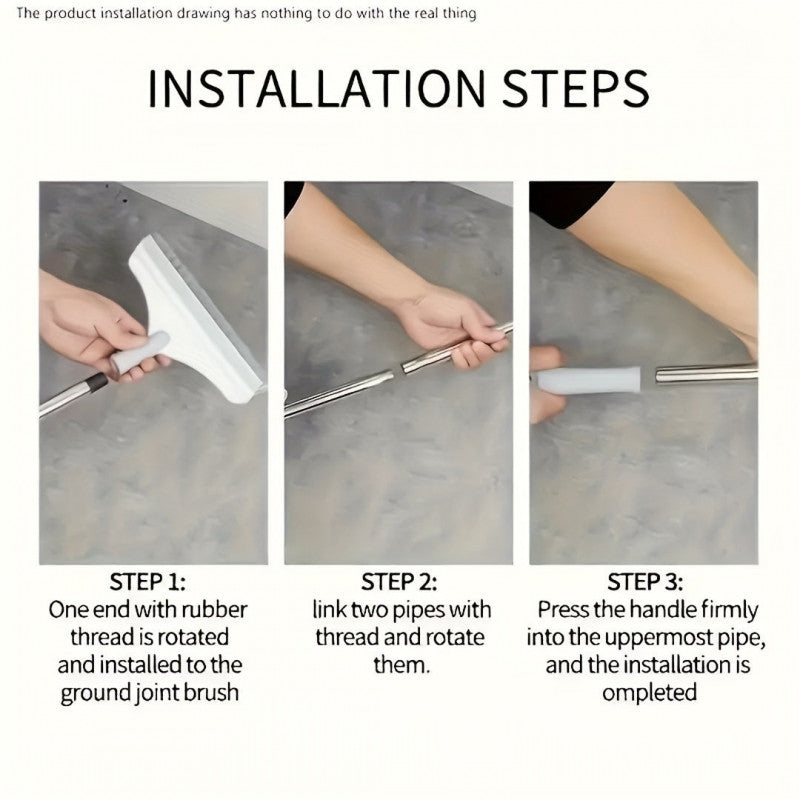 The product installation drawing has nothing to do with the real thing

INSTALLATION STEPS

STEP 1:
One end with rubber thread is rotated and installed to the ground joint brush

STEP 2:
link two pipes with thread and rotate them.

STEP 3:
Press the handle firmly into the uppermost pipe, and the installation is ompleted