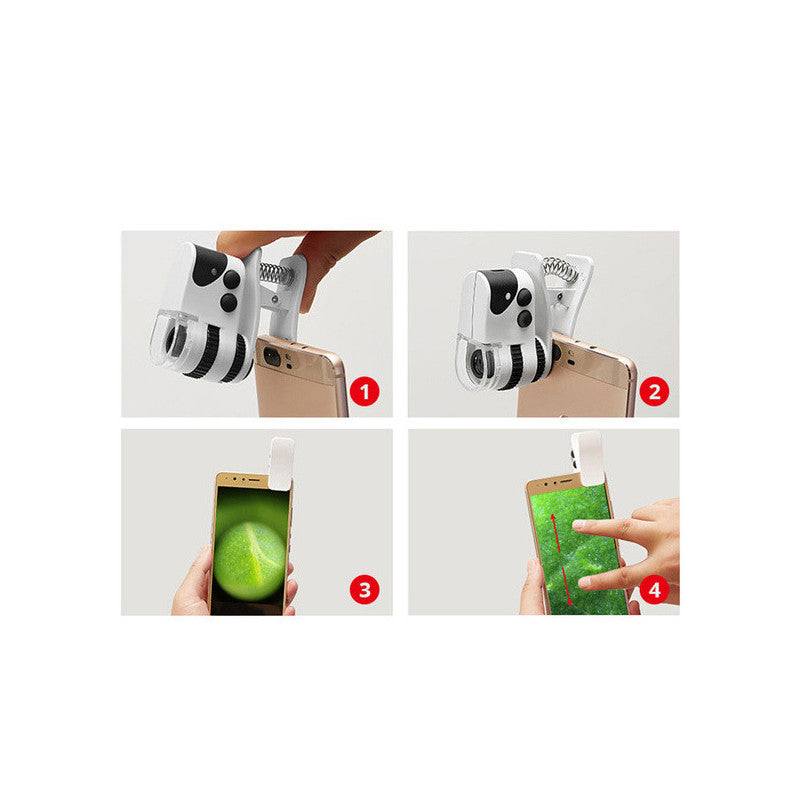 1

2

3

4