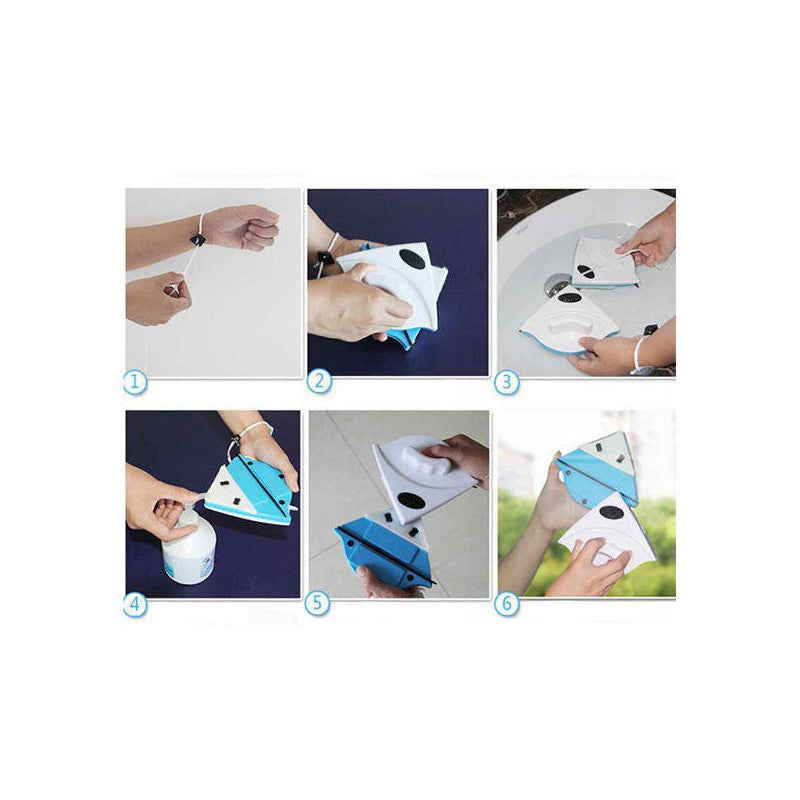 1
2
3
4
5
6