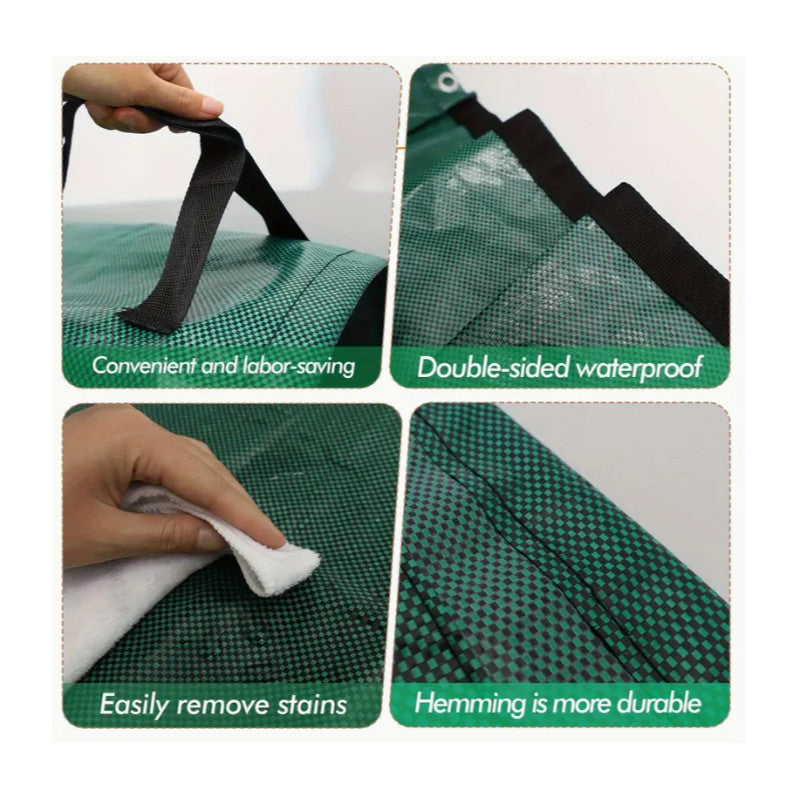 Convenient and labor-saving

Double-sided waterproof

Easily remove stains

Hemming is more durable