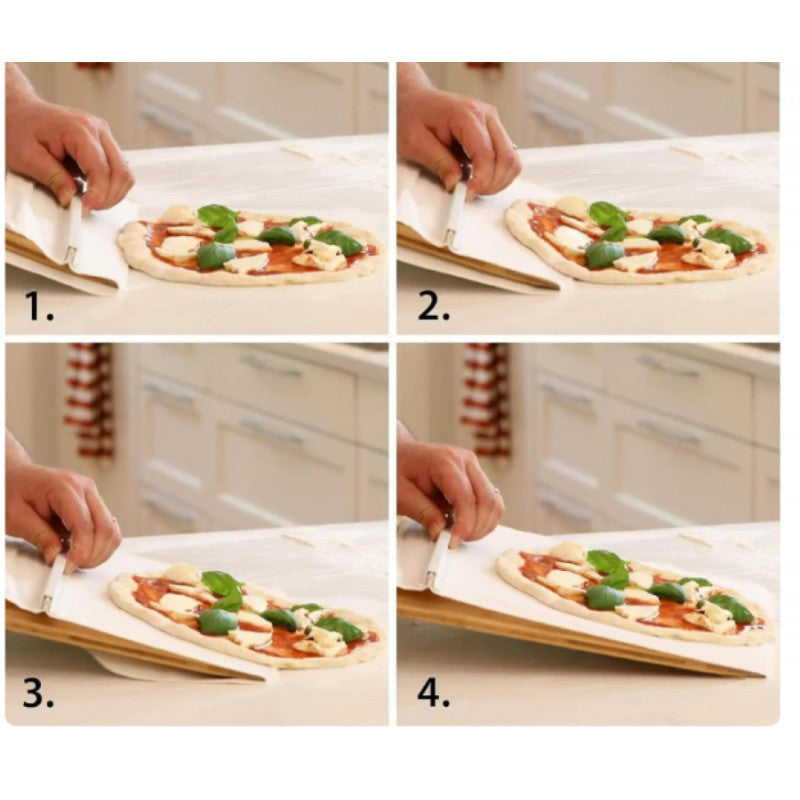 1.

2.

3.

4.