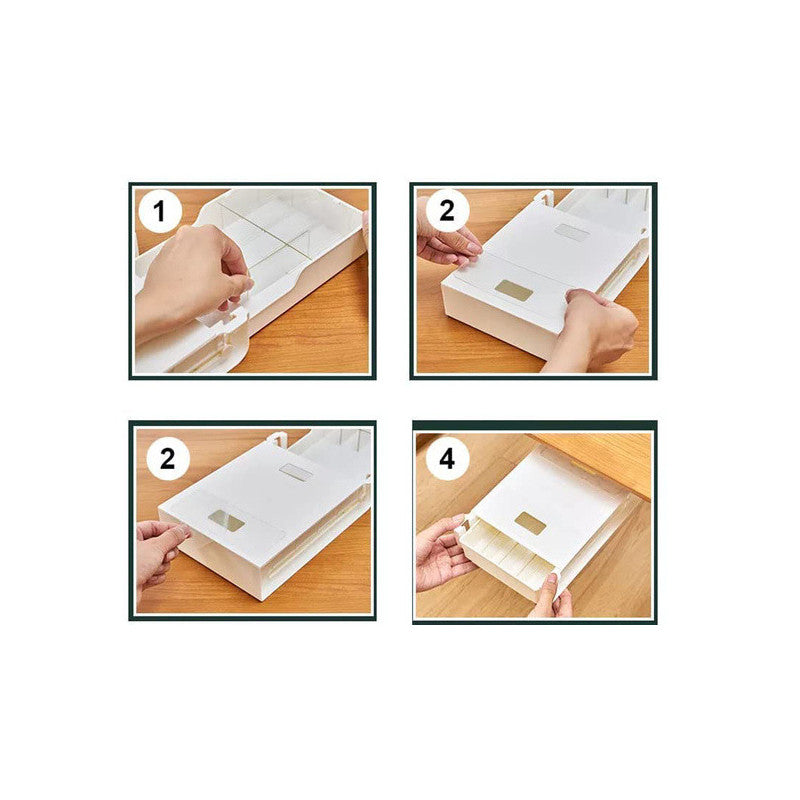 1

2

2

4