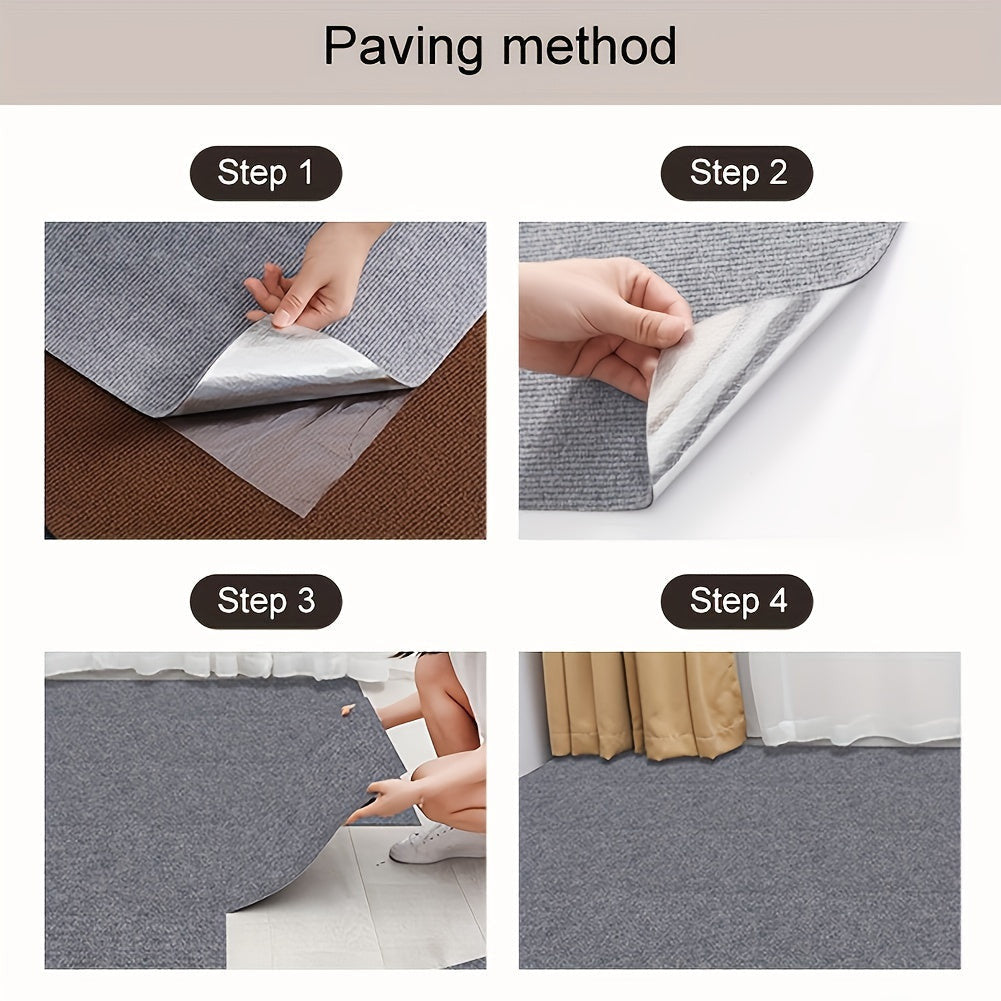 Paving method

Step 1

Step 2

Step 3

Step 4