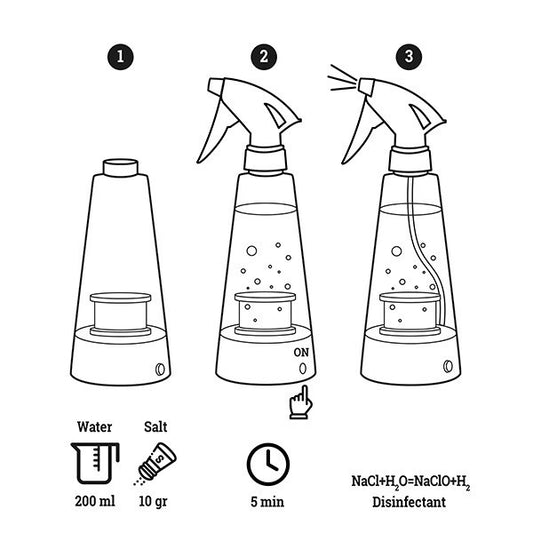 1

2

3

ON

Water

Salt

S

200 ml

10 gr

5 min

$NaCl+H_2O=NaClO+H_2$

Disinfectant